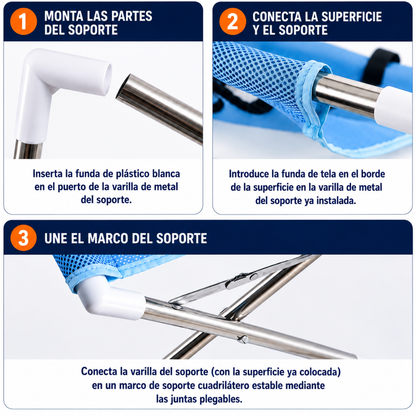 1 MONTA LAS PARTES DEL SOPORTE

Inserta la funda de plástico blanca en el puerto de la varilla de metal del soporte.

2 CONECTA LA SUPERFICIE Y EL SOPORTE

Introduce la funda de tela en el borde de la superficie en la varilla de metal del soporte ya instalada.

3 UNE EL MARCO DEL SOPORTE

Conecta la varilla del soporte (con la superficie ya colocada) en un marco de soporte cuadrilátero estable mediante las juntas plegables.